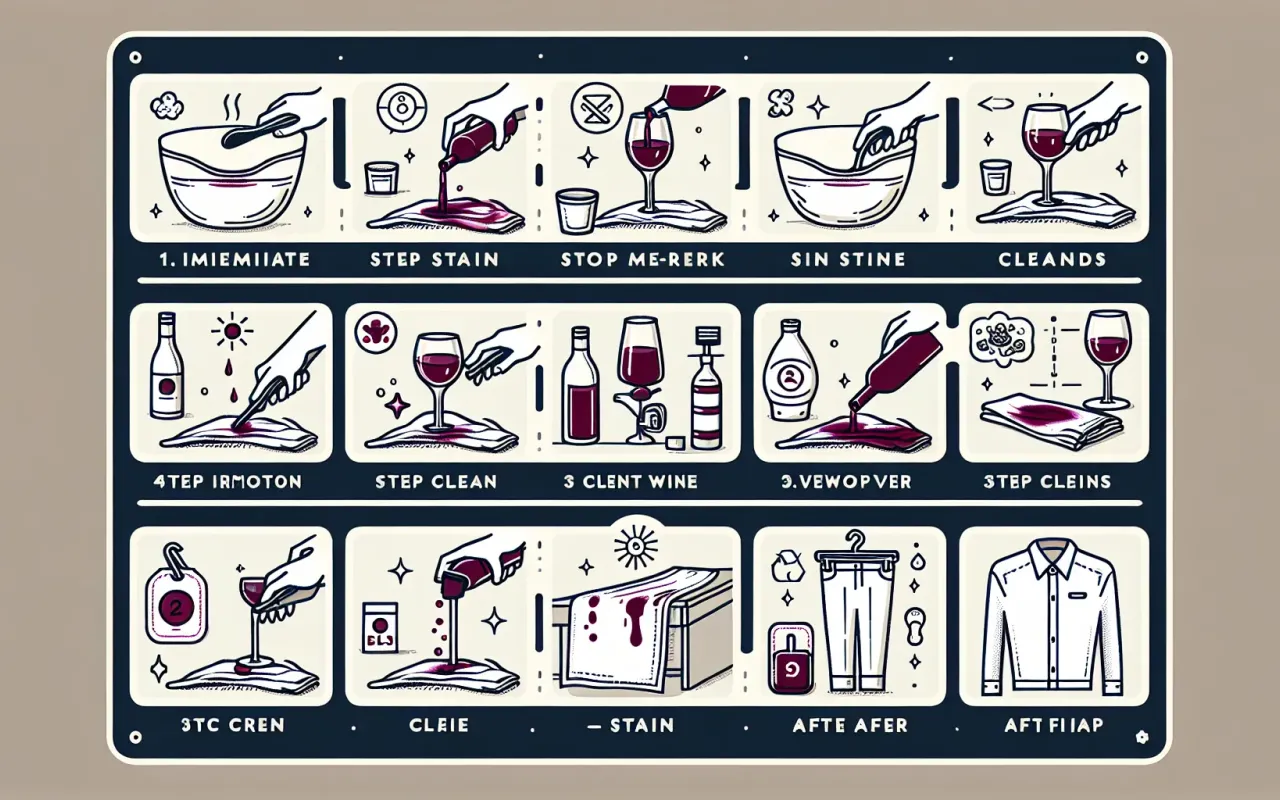 1. IMIEMIIATE

STEP STAIN

STOP ME-RERK

SIN STINE

CLEANDS

4TEP IRMOTON

STEP CLEAN

3 CLENT WINE

3.VEWOPVER

3TEP CLEINS

3TC CREN

CLEIE

— STAIN

AFTE AFER

AFT FIIAP